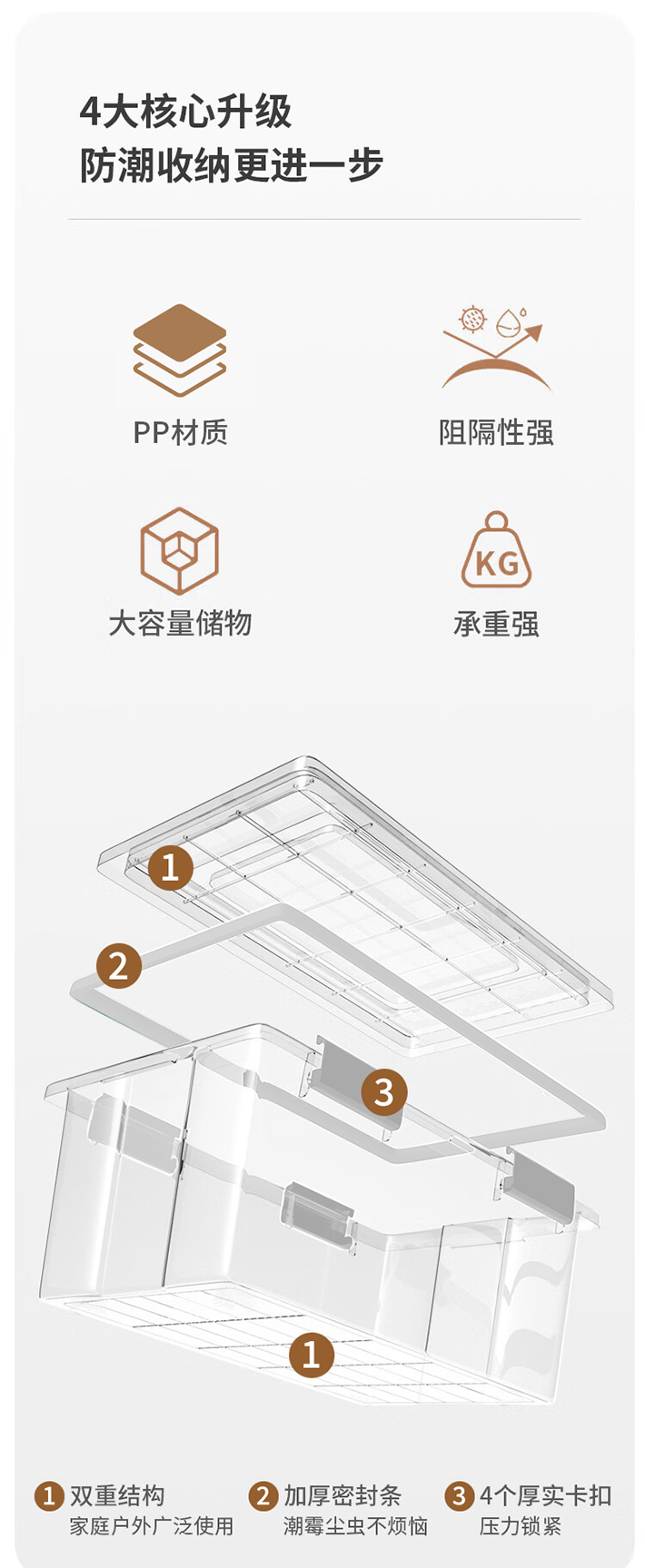 4大核心升级
防潮收纳更进一步

PP材质

阻隔性强

大容量储物

KG

承重强

1

2

3

1

1 双重结构
家庭户外广泛使用

2 加厚密封条
潮霉尘虫不烦恼

3 4个厚实卡扣
压力锁紧