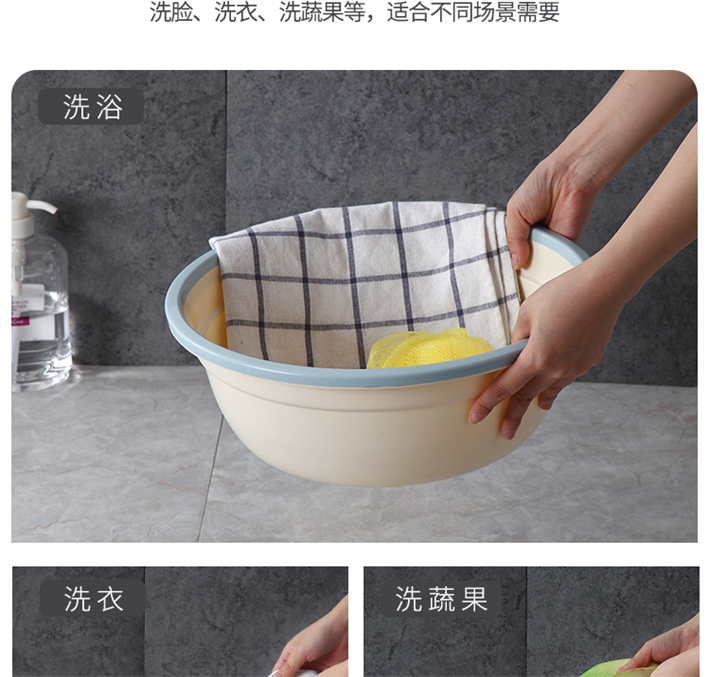 洗脸、洗衣、洗蔬果等，适合不同场景需要

洗浴

洗衣

洗蔬果